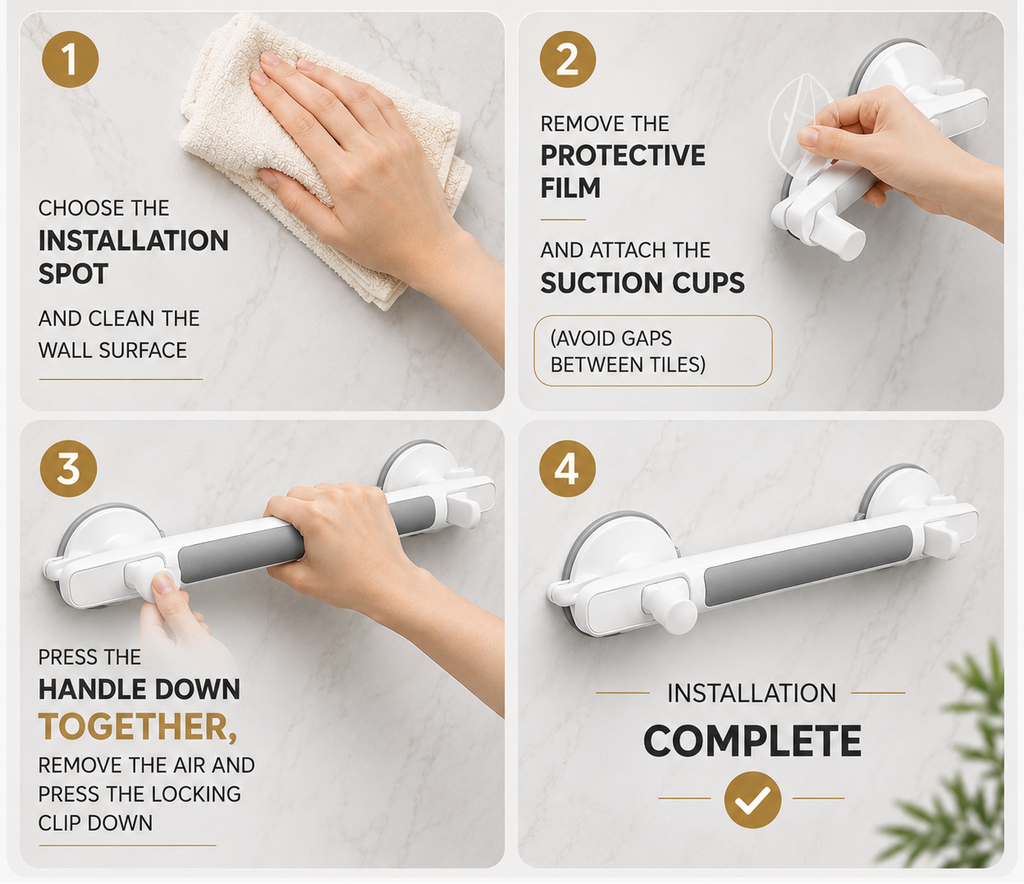 1

CHOOSE THE
INSTALLATION SPOT

AND CLEAN THE WALL SURFACE

2

REMOVE THE
PROTECTIVE FILM

AND ATTACH THE
SUCTION CUPS

(AVOID GAPS BETWEEN TILES)

3

PRESS THE
HANDLE DOWN
TOGETHER,
REMOVE THE AIR AND PRESS THE LOCKING CLIP DOWN

4

INSTALLATION
COMPLETE