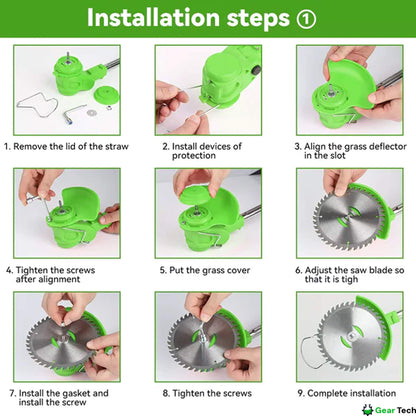 Installation steps ①

1. Remove the lid of the straw

2. Install devices of protection

3. Align the grass deflector in the slot

4. Tighten the screws after alignment

5. Put the grass cover

6. Adjust the saw blade so that it is tigh

7. Install the gasket and install the screw

8. Tighten the screws

9. Complete installation

Gear Tech