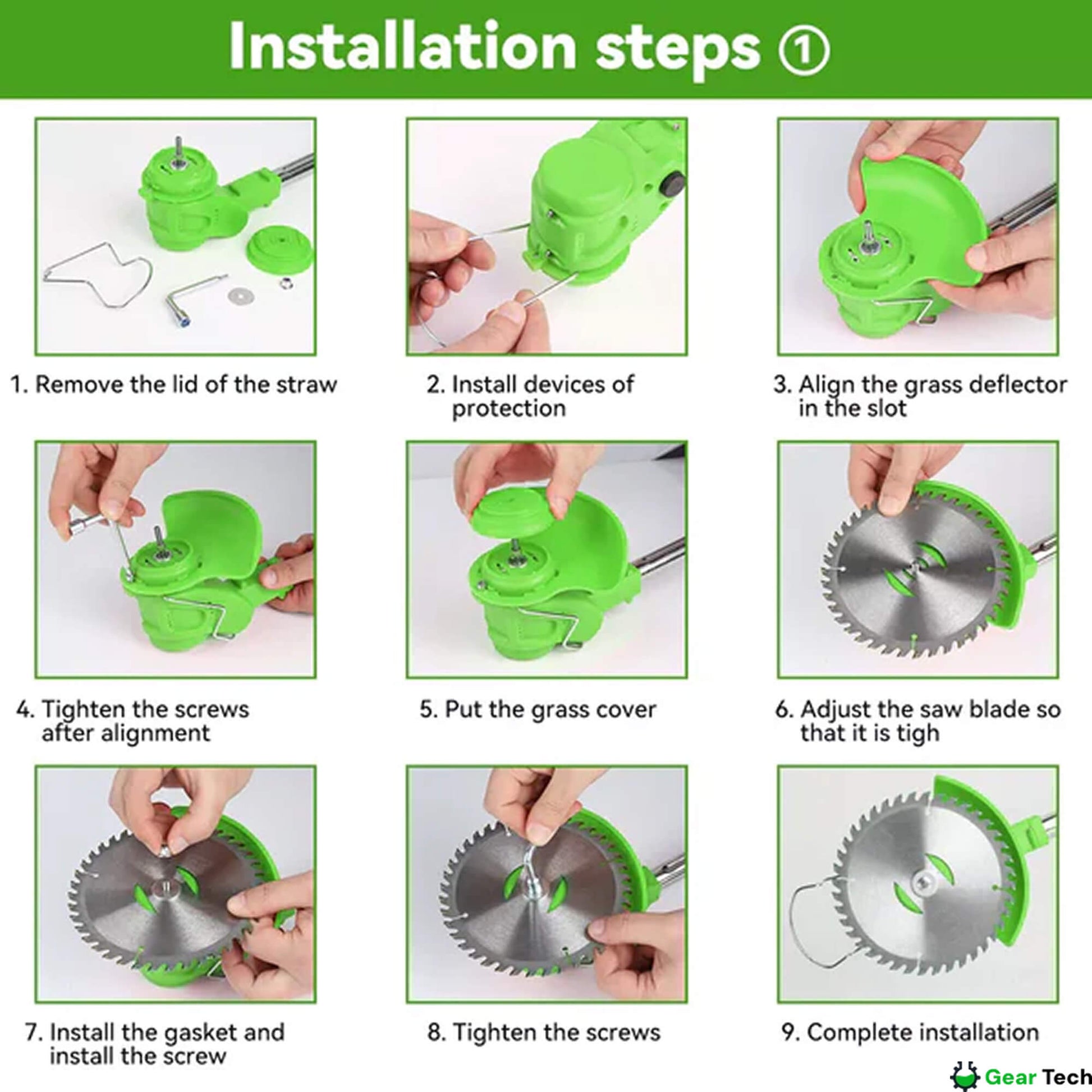 Installation steps ①

1. Remove the lid of the straw

2. Install devices of protection

3. Align the grass deflector in the slot

4. Tighten the screws after alignment

5. Put the grass cover

6. Adjust the saw blade so that it is tigh

7. Install the gasket and install the screw

8. Tighten the screws

9. Complete installation

Gear Tech