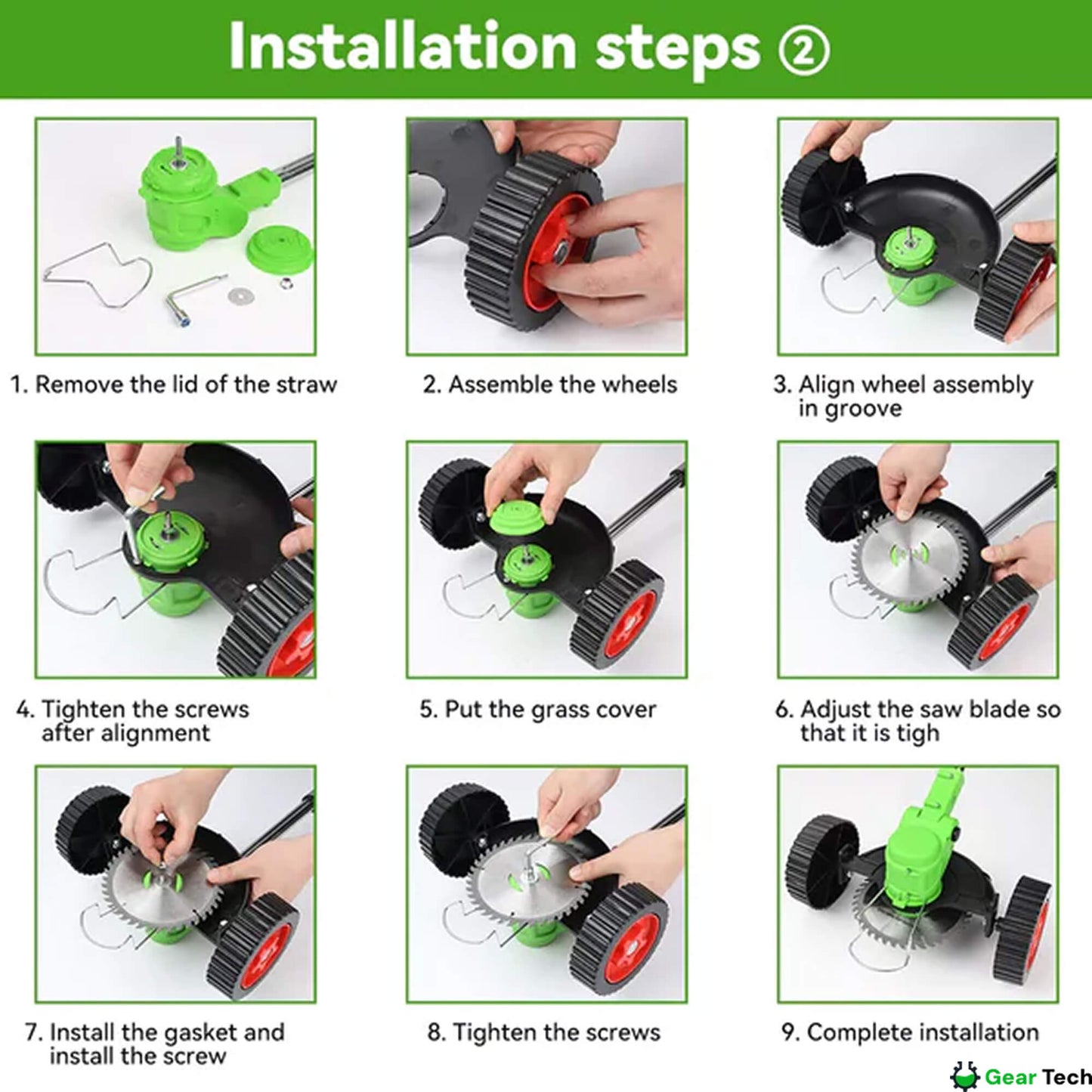 Installation steps ②

1. Remove the lid of the straw

2. Assemble the wheels

3. Align wheel assembly in groove

4. Tighten the screws after alignment

5. Put the grass cover

6. Adjust the saw blade so that it is tigh

7. Install the gasket and install the screw

8. Tighten the screws

9. Complete installation

Gear Tech